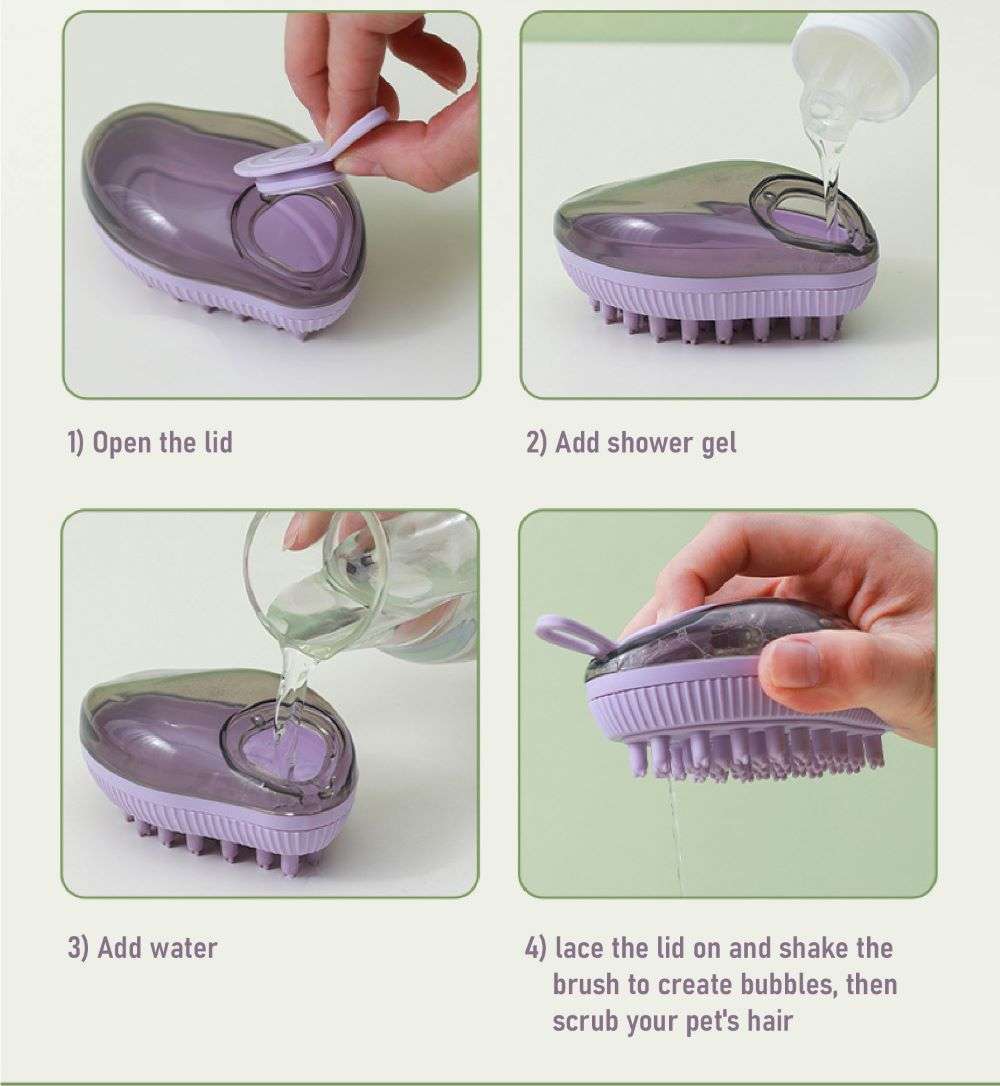 1) Open the lid

2) Add shower gel

3) Add water

4) lace the lid on and shake the brush to create bubbles, then scrub your pet's hair